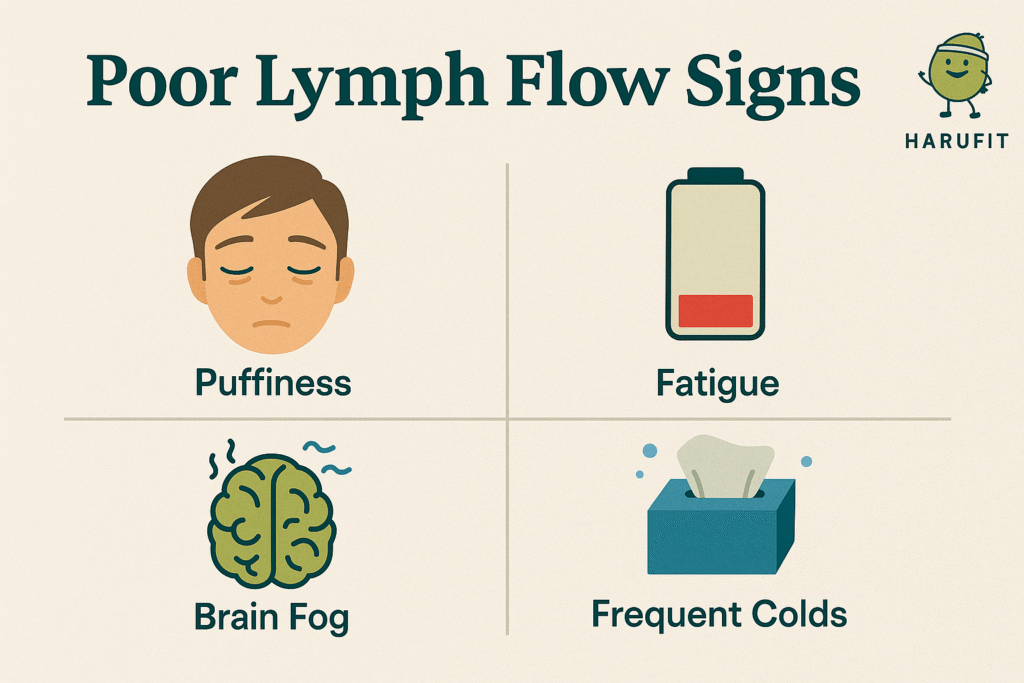 Poor Lymph Flow Signs

HARUFIT

Puffiness

Fatigue

Brain Fog

Frequent Colds